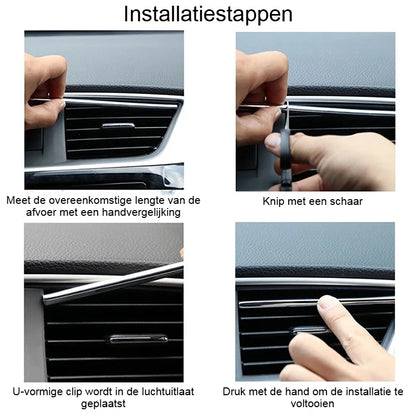 Installatiestappen

Meet de overeenkomstige lengte van de afvoer met een handvergelijking

Knip met een schaar

U-vormige clip wordt in de luchtuitlaat geplaatst

Druk met de hand om de installatie te voltooien