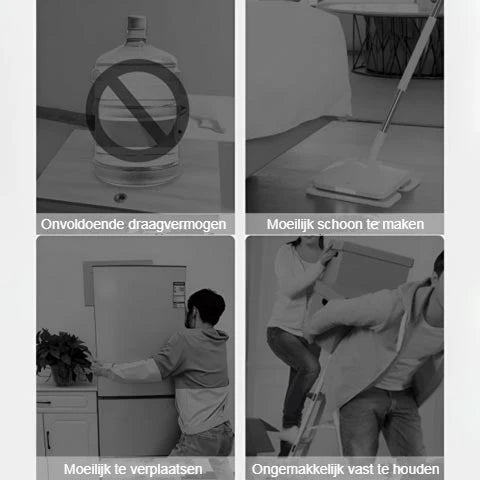 Onvoldoende draagvermogen

Moeilijk schoon te maken

Moeilijk te verplaatsen

Ongemakkelijk vast te houden