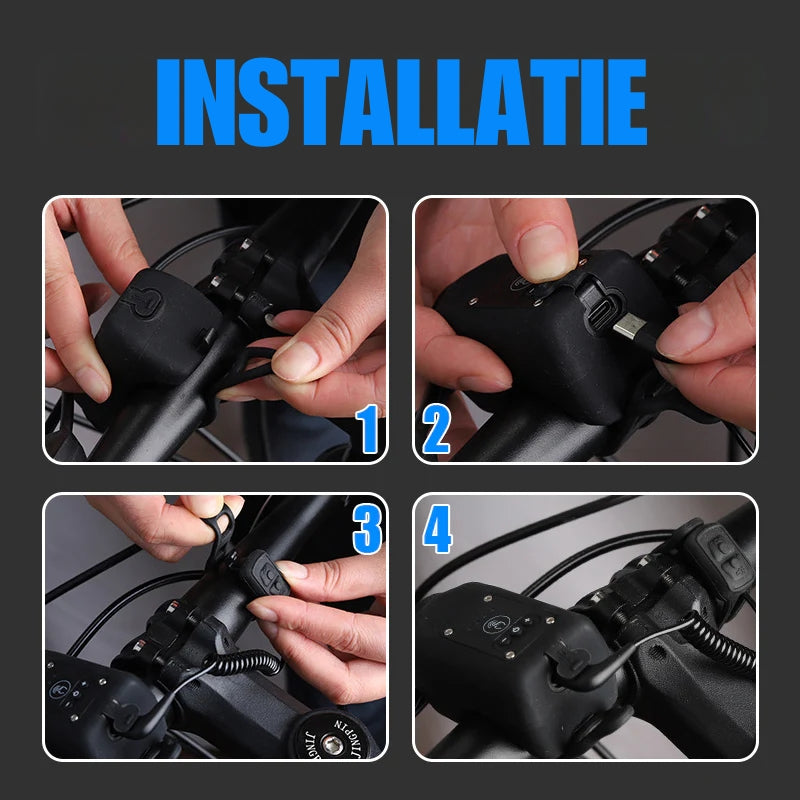 INSTALLATIE

1

2

3

4

JINGPIN