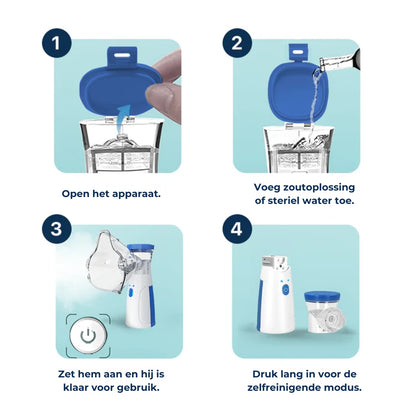 1

Open het apparaat.

2

Voeg zoutoplossing of steriel water toe.

3

Zet hem aan en hij is klaar voor gebruik.

4

Druk lang in voor de zelfreinigende modus.