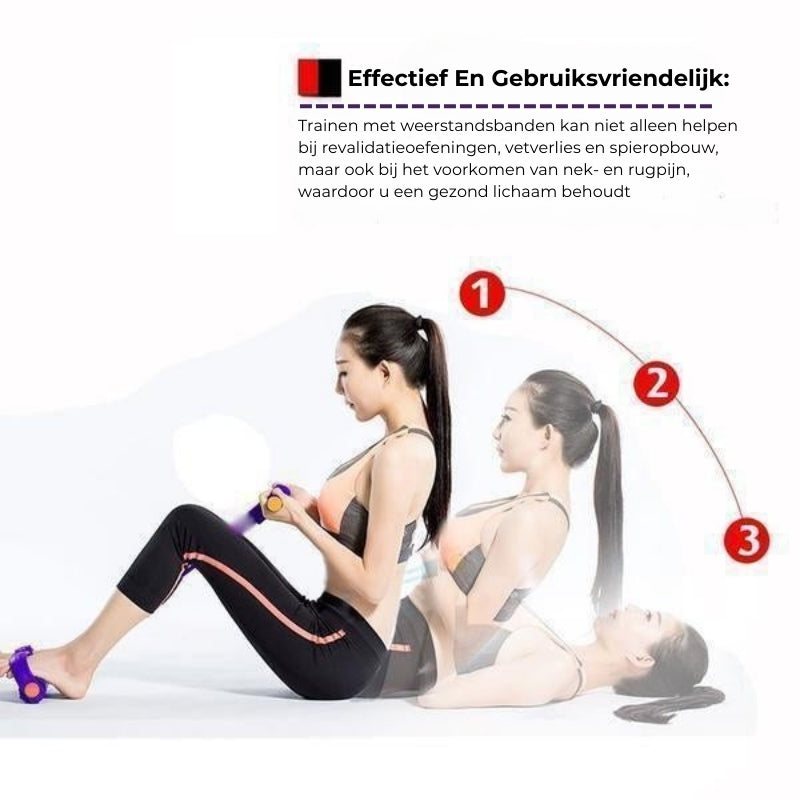 Effectief En Gebruiksvriendelijk:

Trainen met weerstandsbanden kan niet alleen helpen bij revalidatieoefeningen, vetverlies en spieropbouw, maar ook bij het voorkomen van nek- en rugpijn, waardoor u een gezond lichaam behoudt

1

2

3