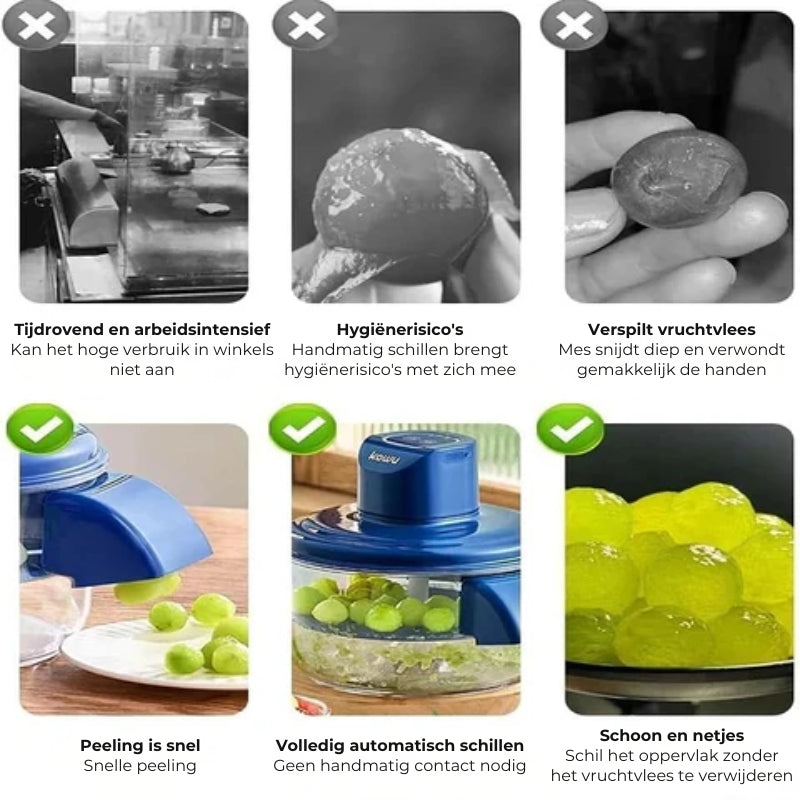 Tijdrovend en arbeidsintensief
Kan het hoge verbruik in winkels niet aan

Hygiënerisico's
Handmatig schillen brengt hygiënerisico's met zich mee

Verspilt vruchtvlees
Mes snijdt diep en verwondt gemakkelijk de handen

kowu

Peeling is snel
Snelle peeling

Volledig automatisch schillen
Geen handmatig contact nodig

Schoon en netjes
Schil het oppervlak zonder het vruchtvlees te verwijderen