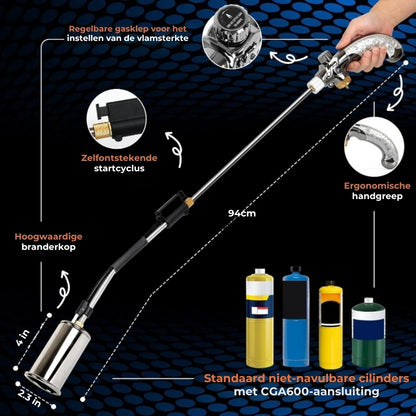 Regelbare gasklep voor het instellen van de vlamsterkte

Zelfontstekende startcyclus

Ergonomische handgreep

94cm

Hoogwaardige branderkop

4 in

2.3 in

Standaard niet-navulbare cilinders met CGA600-aansluiting