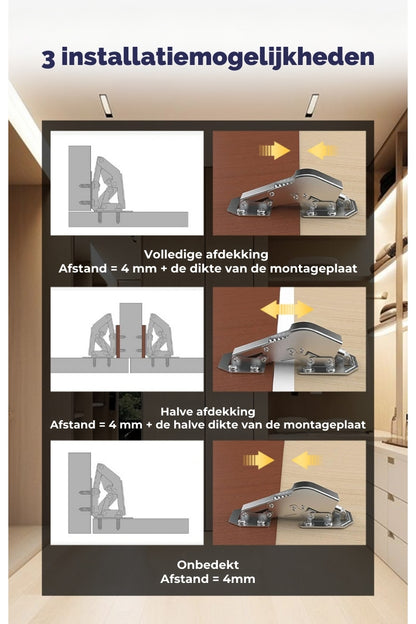 3 installatiemogelijkheden

Volledige afdekking
Afstand = 4 mm + de dikte van de montageplaat

Halve afdekking
Afstand = 4 mm + de halve dikte van de montageplaat

Onbedekt
Afstand = 4mm