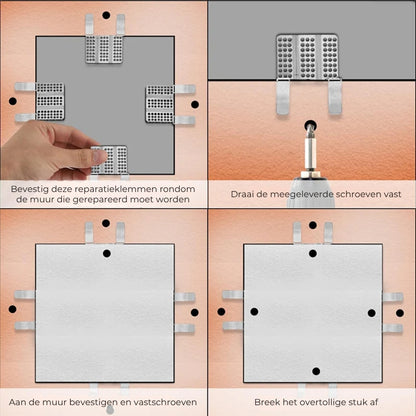 Bevestig deze reparatieklemmen rondom de muur die gerepareerd moet worden

Draai de meegeleverde schroeven vast

Aan de muur bevestigen en vastschroeven

Breek het overtollige stuk af