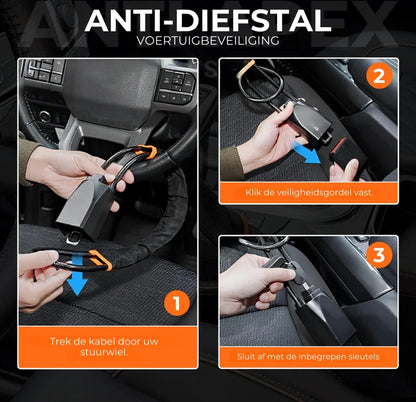 ANTI-DIEFSTAL
VOERTUIGBEVEILIGING

1
Trek de kabel door uw stuurwiel.

2
Klik de veiligheidsgordel vast.

3
Sluit af met de inbegrepen sleutels