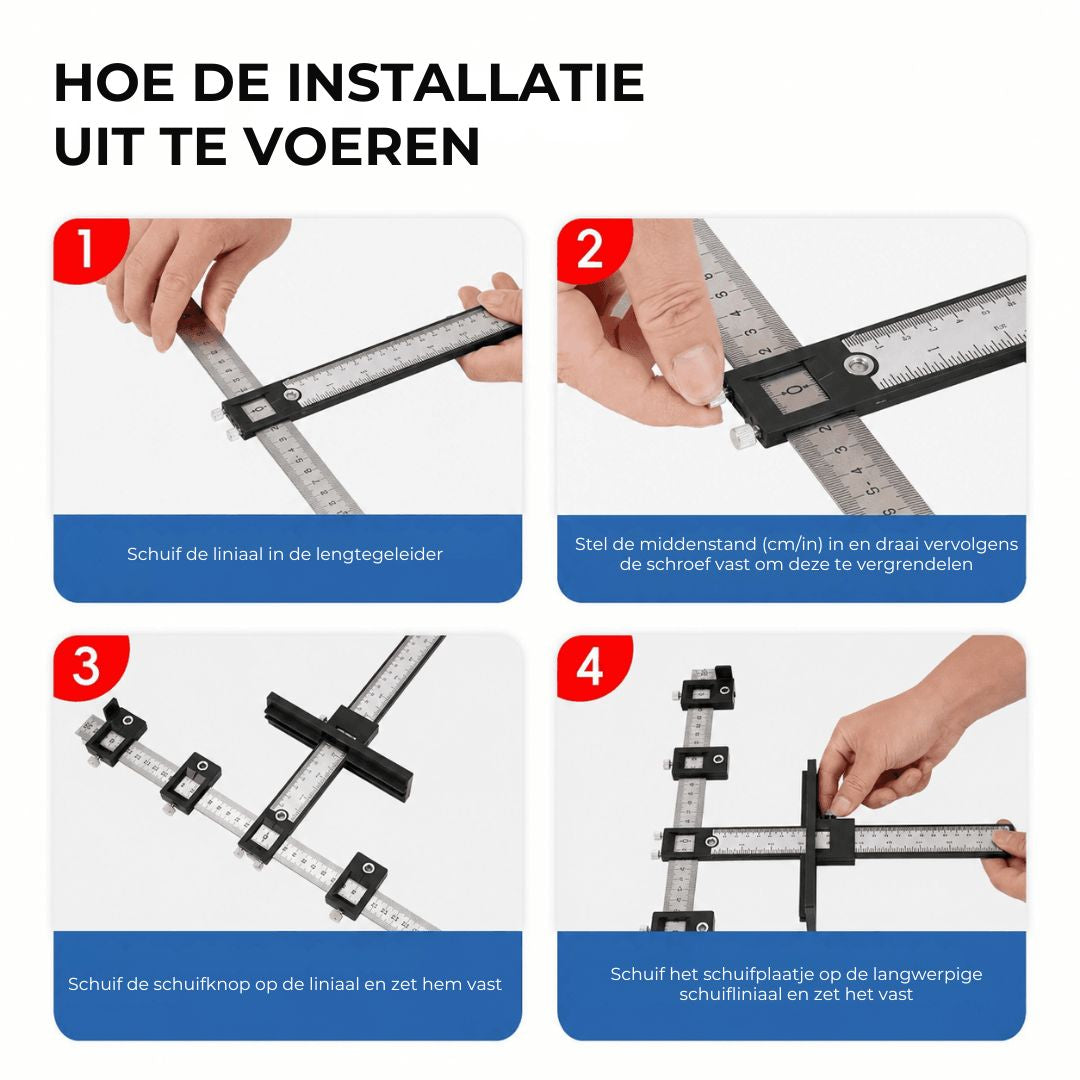 HOE DE INSTALLATIE UIT TE VOEREN

1

Schuif de liniaal in de lengtegeleider

2

Stel de middenstand (cm/in) in en draai vervolgens de schroef vast om deze te vergrendelen

3

Schuif de schuifknop op de liniaal en zet hem vast

4

Schuif het schuifplaatje op de langwerpige schuifliniaal en zet het vast