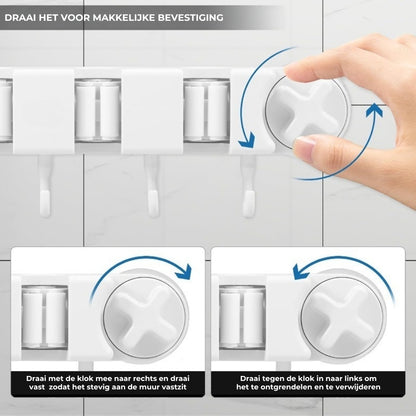 DRAAI HET VOOR MAKKELIJKE BEVESTIGING

Draai met de klok mee naar rechts en draai vast zodat het stevig aan de muur vastzit

Draai tegen de klok in naar links om het te ontgrendelen en te verwijderen