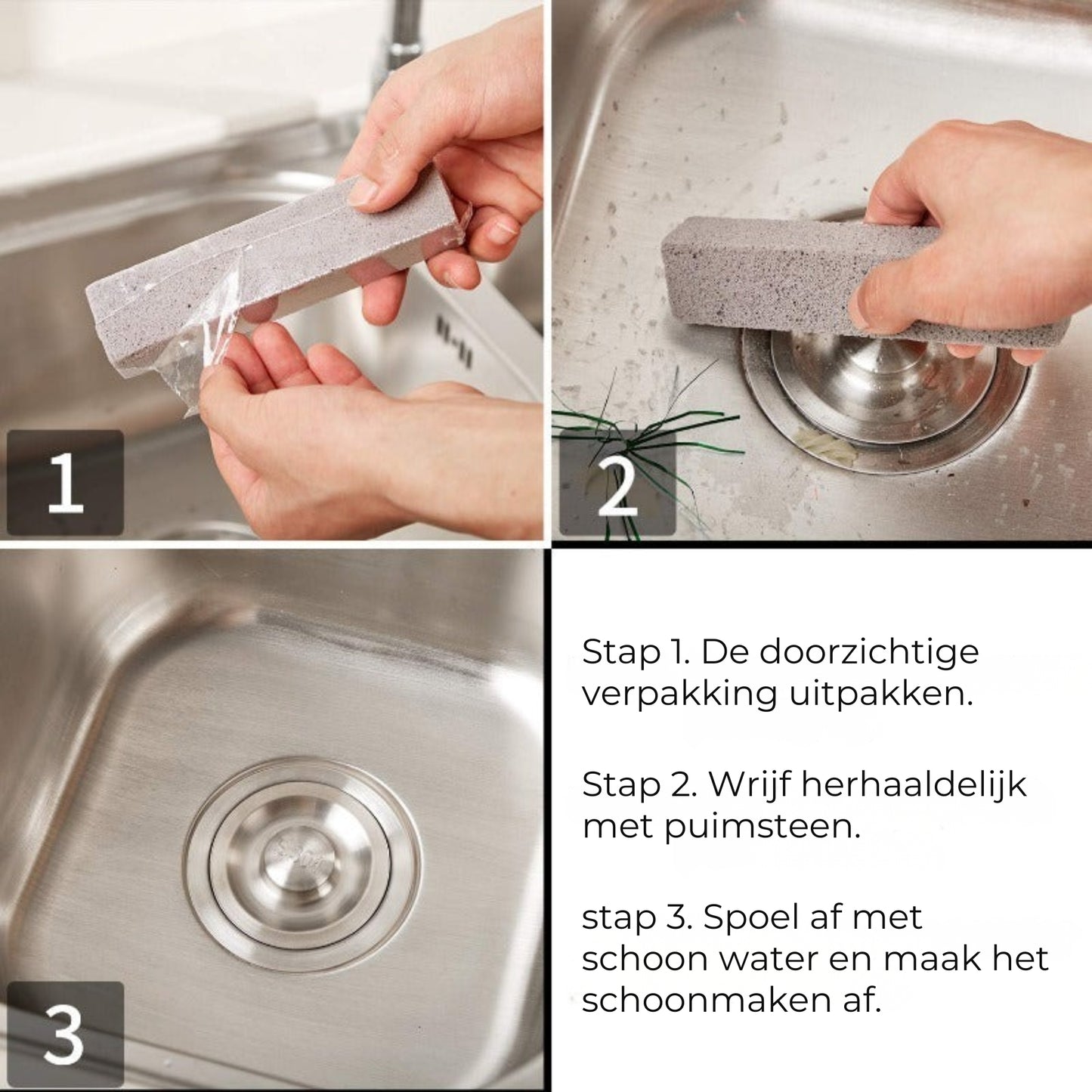 1

2

3

Stap 1. De doorzichtige verpakking uitpakken.

Stap 2. Wrijf herhaaldelijk met puimsteen.

stap 3. Spoel af met schoon water en maak het schoonmaken af.