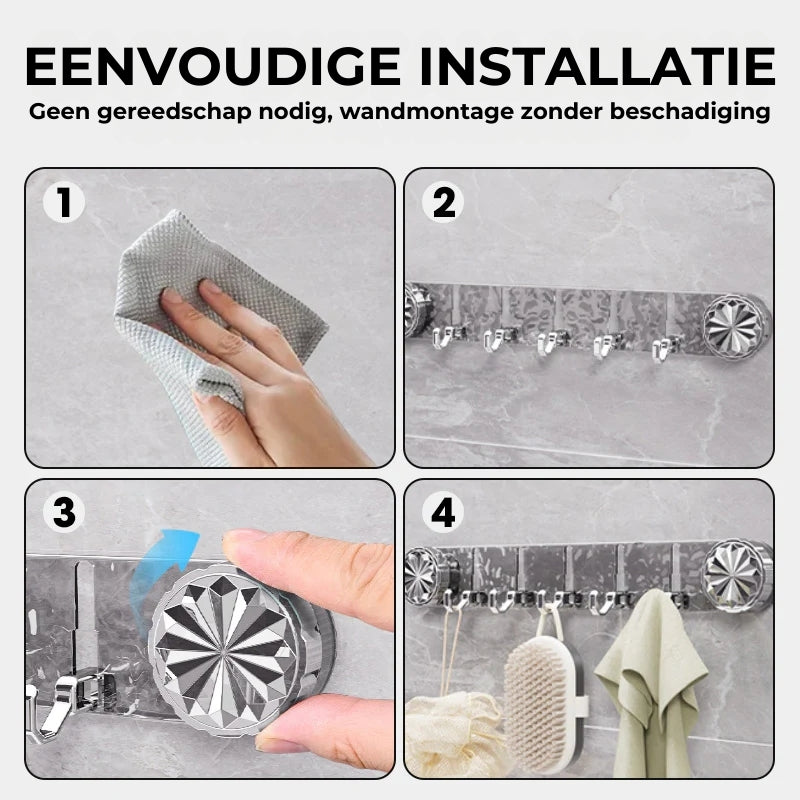 EENVOUDIGE INSTALLATIE
Geen gereedschap nodig, wandmontage zonder beschadiging

1

2

3

4