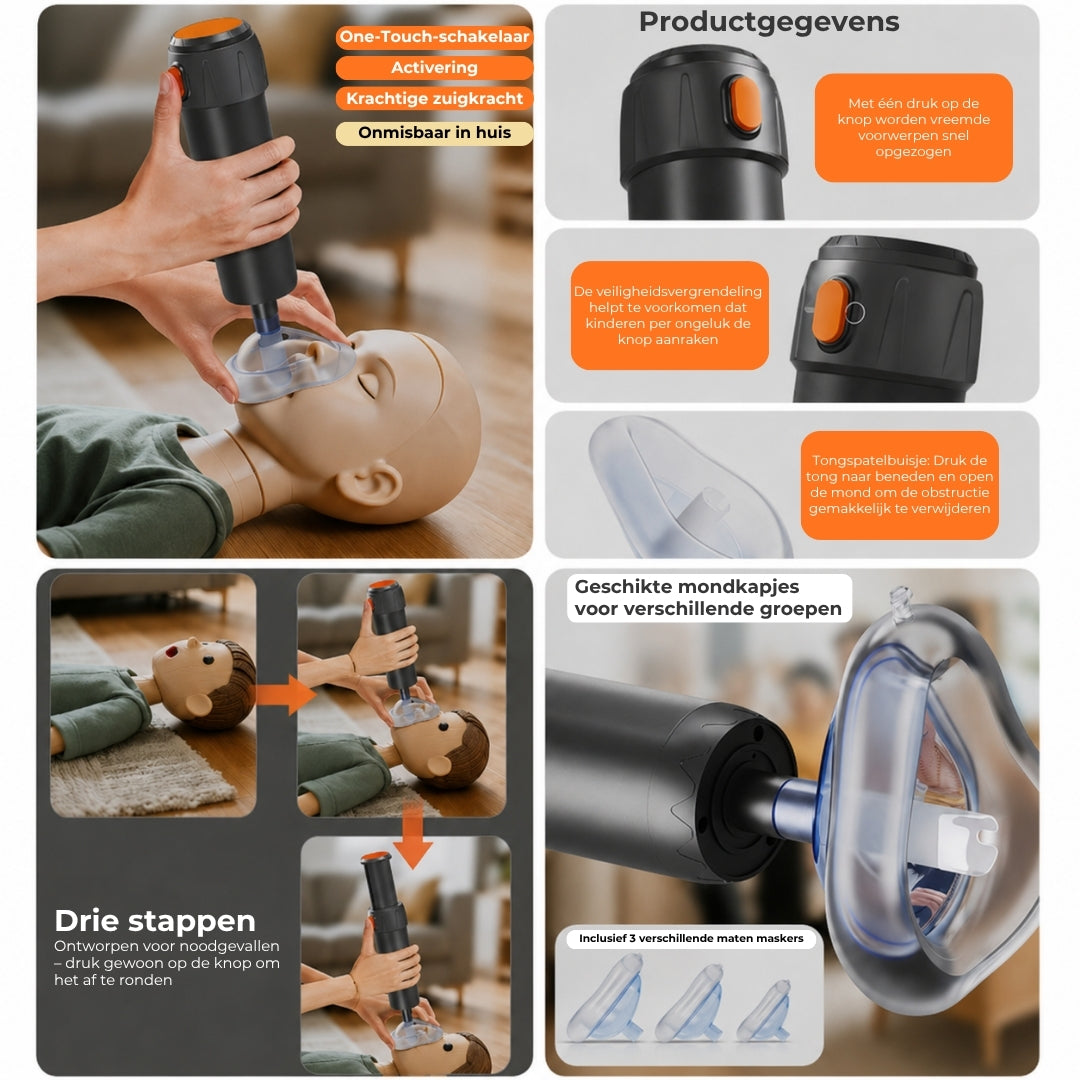 One-Touch-schakelaar

Activering

Krachtige zuigkracht

Onmisbaar in huis

Productgegevens

Met één druk op de knop worden vreemde voorwerpen snel opgezogen

De veiligheidsvergrendeling helpt te voorkomen dat kinderen per ongeluk de knop aanraken

Tongspatelbuisje: Druk de tong naar beneden en open de mond om de obstructie gemakkelijk te verwijderen

Drie stappen

Ontworpen voor noodgevallen – druk gewoon op de knop om het af te ronden

Geschikte mondkapjes voor verschillende groepen

Inclusief 3 verschillende maten maskers