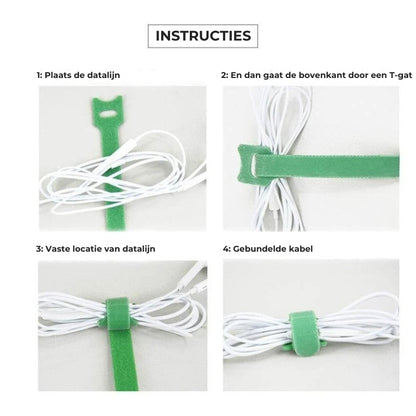 INSTRUCTIES

1: Plaats de datalijn

2: En dan gaat de bovenkant door een T-gat

3: Vaste locatie van datalijn

4: Gebundelde kabel