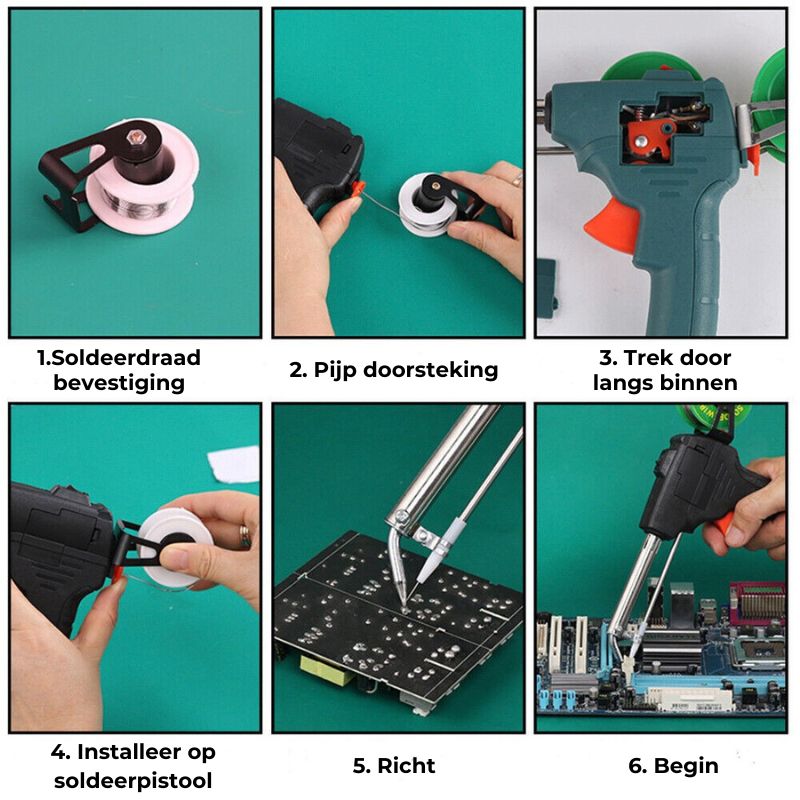 1.Soldeerdraad bevestiging

2. Pijp doorsteking

3. Trek door langs binnen

4. Installeer op soldeerpistool

5. Richt

6. Begin