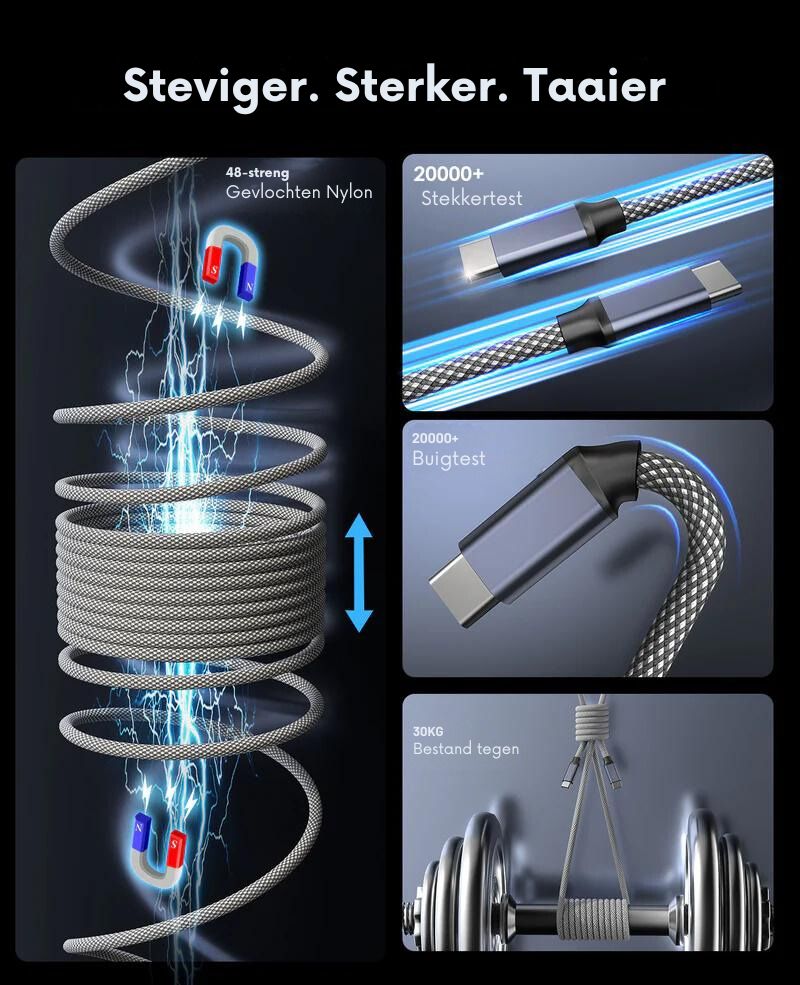 Steviger. Sterker. Taaier

48-streng
Gevlochten Nylon

S N

N S

20000+
Stekkertest

20000+
Buigtest

30KG
Bestand tegen