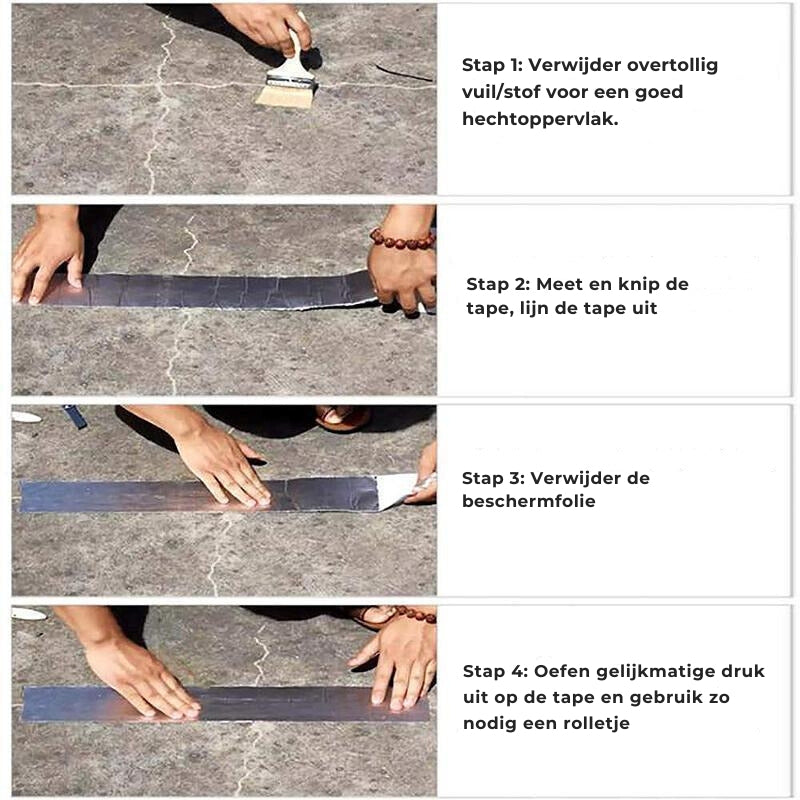 Stap 1: Verwijder overtollig vuil/stof voor een goed hechtoppervlak.

Stap 2: Meet en knip de tape, lijn de tape uit

Stap 3: Verwijder de beschermfolie

Stap 4: Oefen gelijkmatige druk uit op de tape en gebruik zo nodig een rolletje