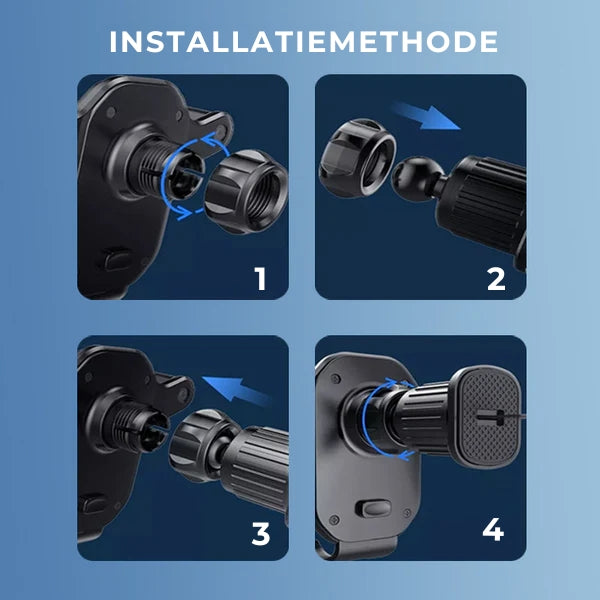 INSTALLATIEMETHODE

1

2

3

4