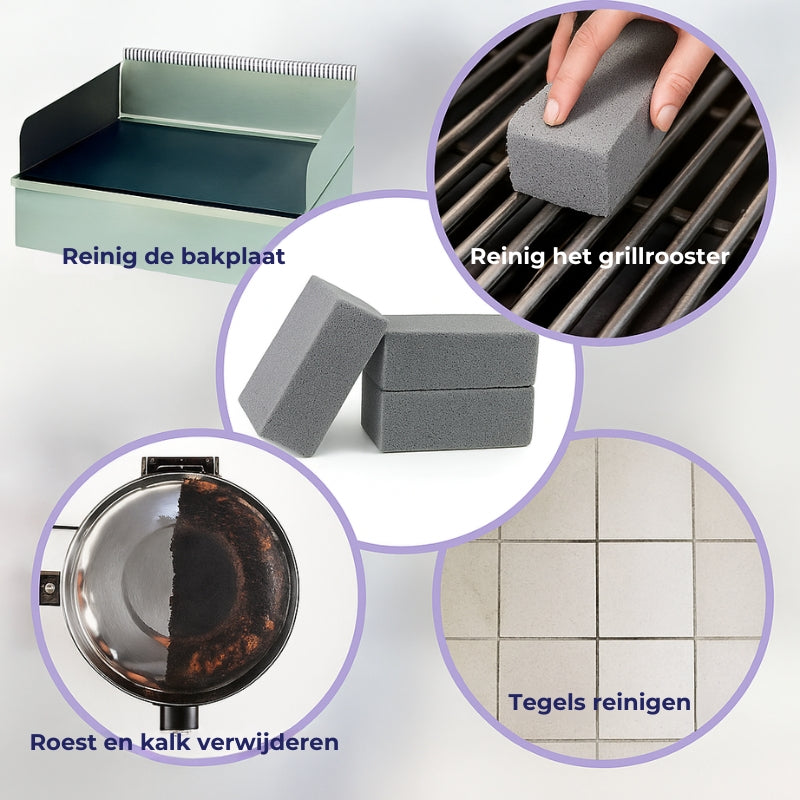 Reinig de bakplaat

Reinig het grillrooster

Roest en kalk verwijderen

Tegels reinigen