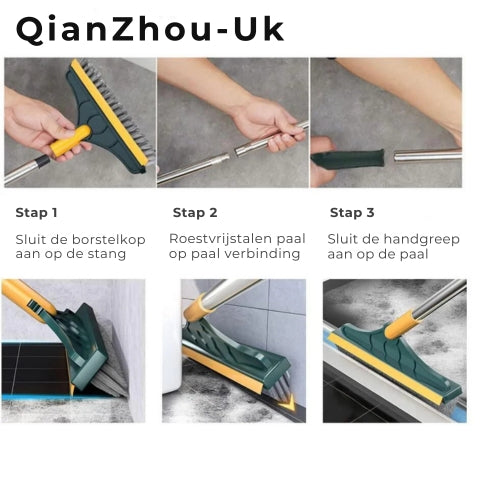 QianZhou-Uk

Stap 1

Sluit de borstelkop aan op de stang

Stap 2

Roestvrijstalen paal op paal verbinding

Stap 3

Sluit de handgreep aan op de paal