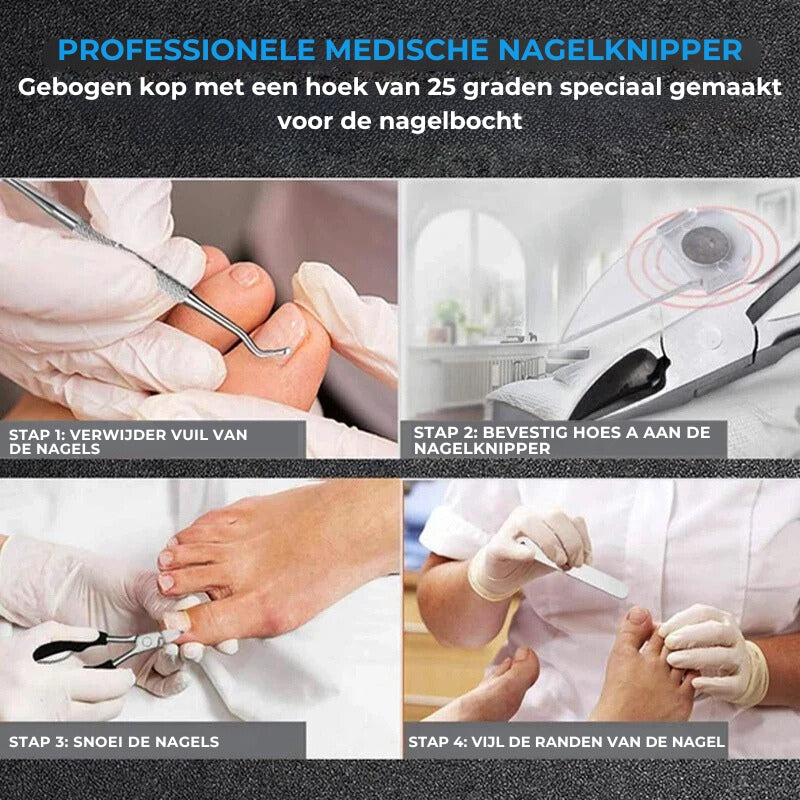 PROFESSIONELE MEDISCHE NAGELKNIPPER
Gebogen kop met een hoek van 25 graden speciaal gemaakt voor de nagelbocht

STAP 1: VERWIJDER VUIL VAN DE NAGELS

STAP 2: BEVESTIG HOES A AAN DE NAGELKNIPPER

STAP 3: SNOEI DE NAGELS

STAP 4: VIJL DE RANDEN VAN DE NAGEL