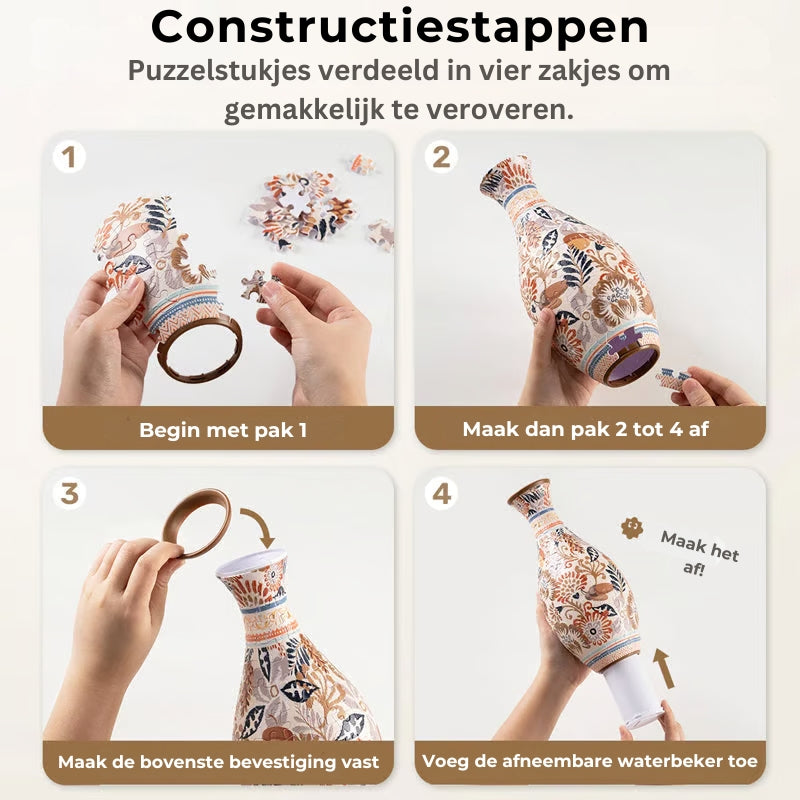 Constructiestappen

Puzzelstukjes verdeeld in vier zakjes om gemakkelijk te veroveren.

1

Begin met pak 1

2

Maak dan pak 2 tot 4 af

3

Maak de bovenste bevestiging vast

4

Maak het af!

Voeg de afneembare waterbeker toe