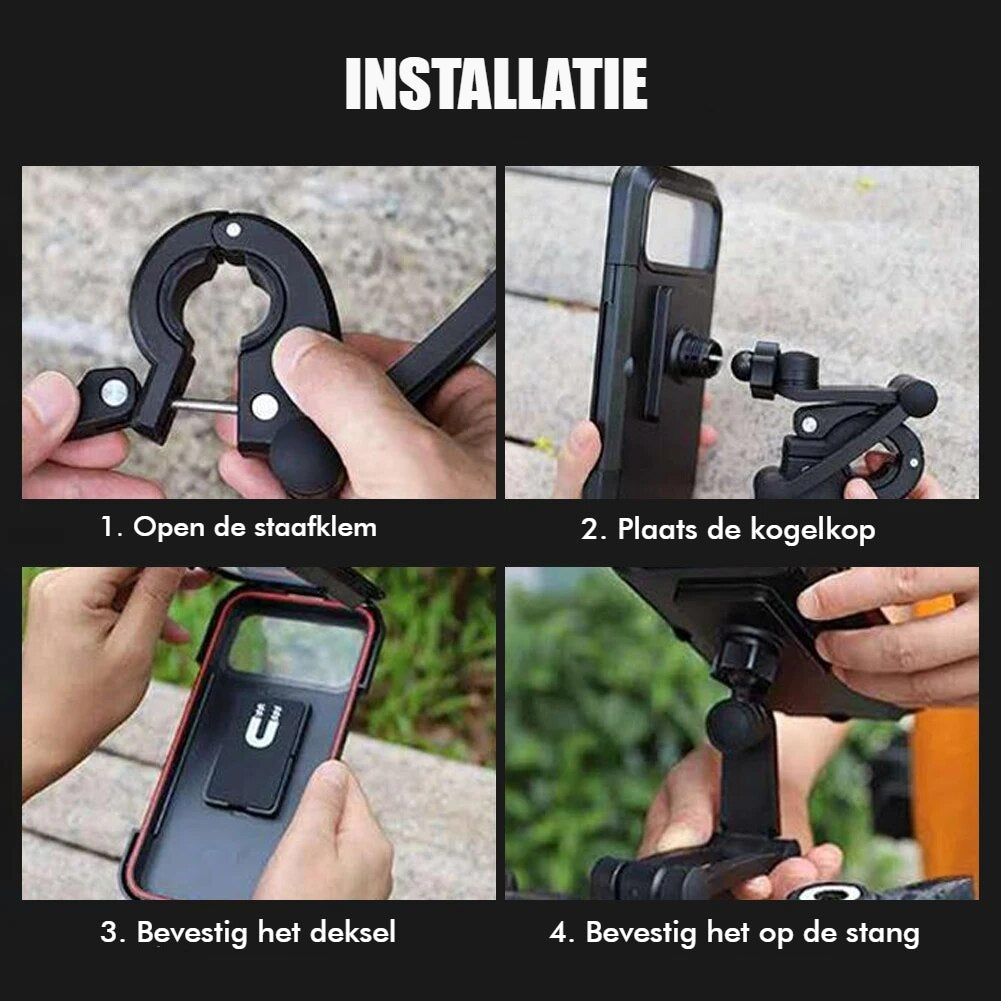 INSTALLATIE

1. Open de staafklem

2. Plaats de kogelkop

3. Bevestig het deksel

4. Bevestig het op de stang