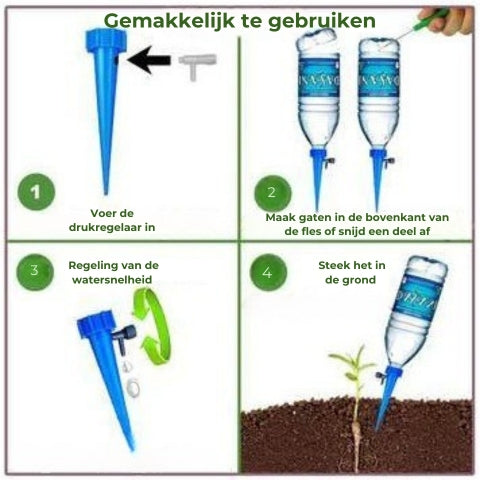 Gemakkelijk te gebruiken

1
Voer de drukregelaar in

2
Maak gaten in de bovenkant van de fles of snijd een deel af

3
Regeling van de watersnelheid

4
Steek het in de grond