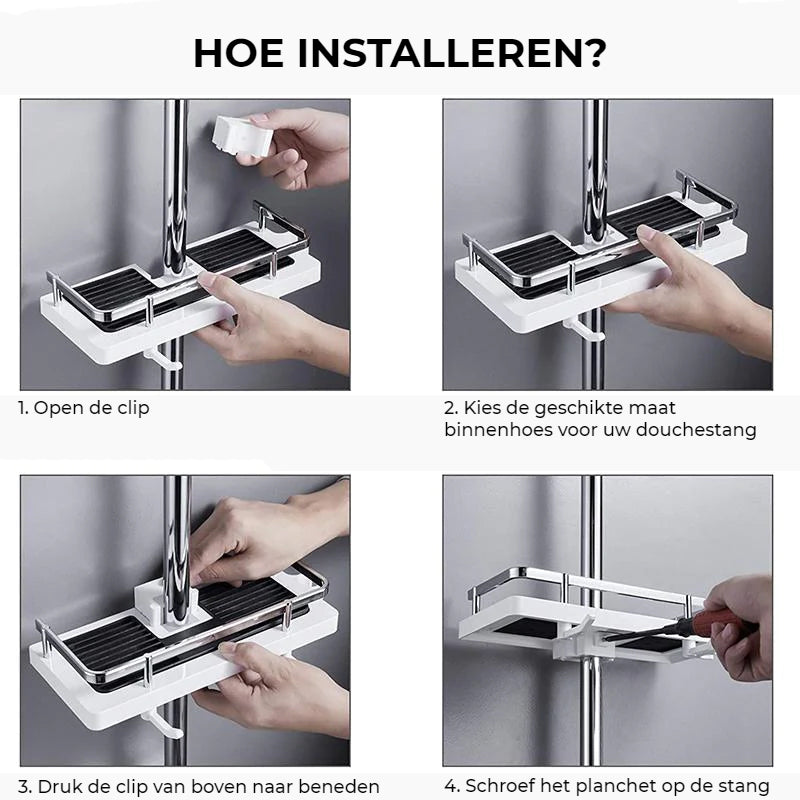 HOE INSTALLEREN?

1. Open de clip

2. Kies de geschikte maat binnenhoes voor uw douchestang

3. Druk de clip van boven naar beneden

4. Schroef het planchet op de stang